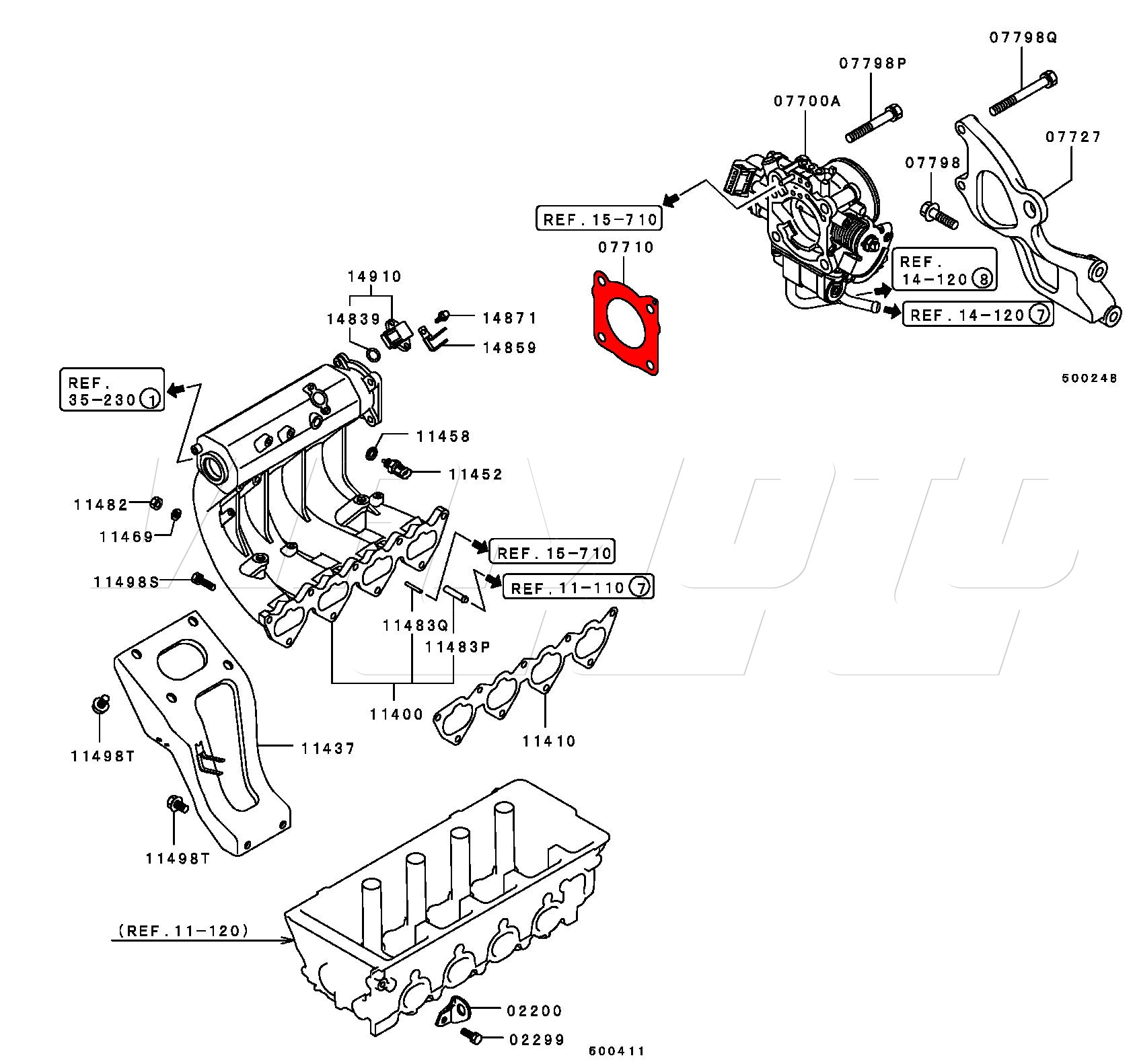 07798Q

07798P

07700A

07727

07798

REF. 15-710

07710

REF. 14-120 8

REF. 14-120 7

500248

14910

14839

14871

14859

REF. 35-230 1

11458

11452

11482

11469

REF. 15-710

11498S

REF. 11-110 7

11483Q

11483P

11400

11410

11437

11498T

11498T

(REF. 11-120)

02200

02299

500411