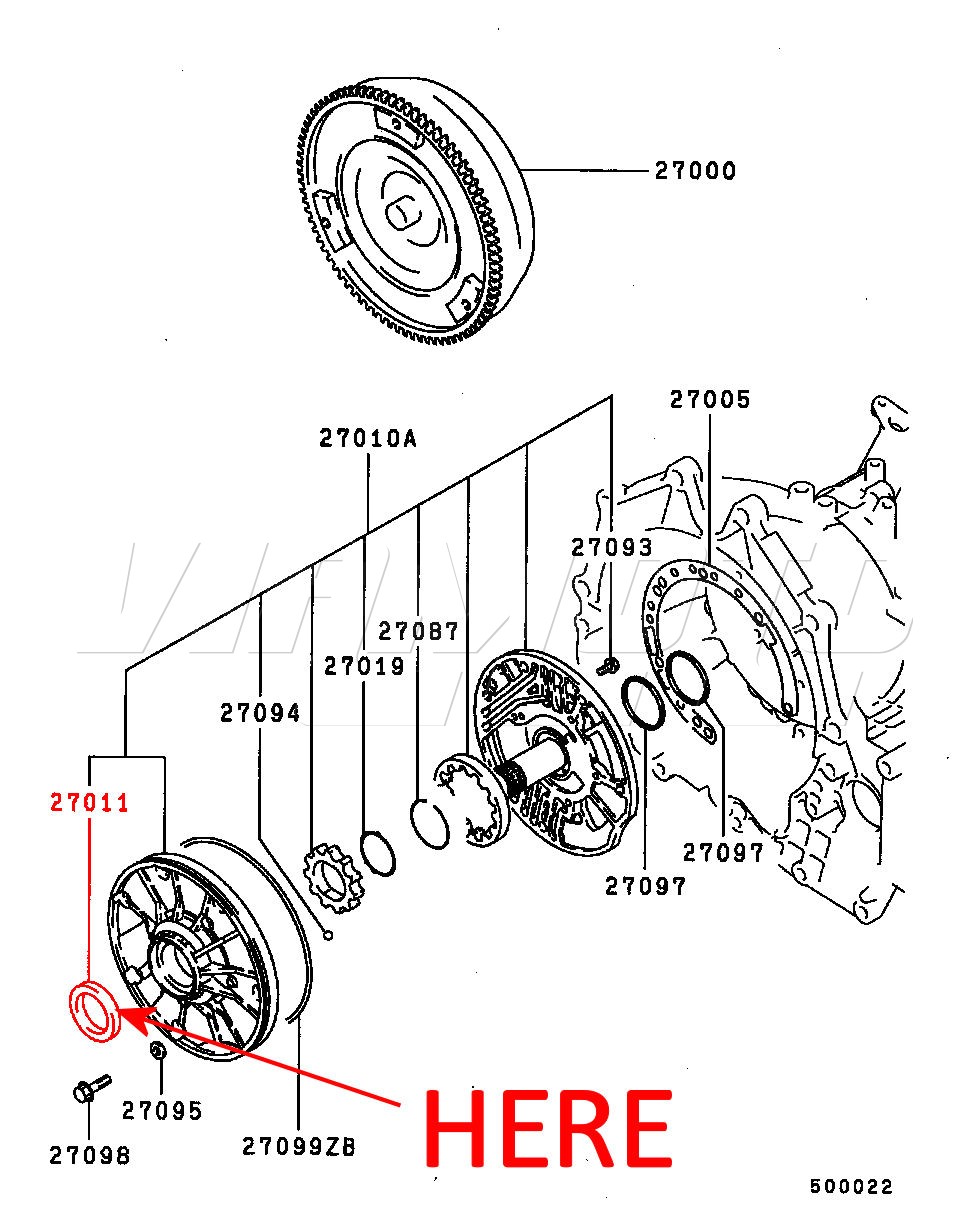 27000

27005

27010A

27093

27087

27019

27094

27011

27097

27097

27095

27098

27099ZB

HERE

500022