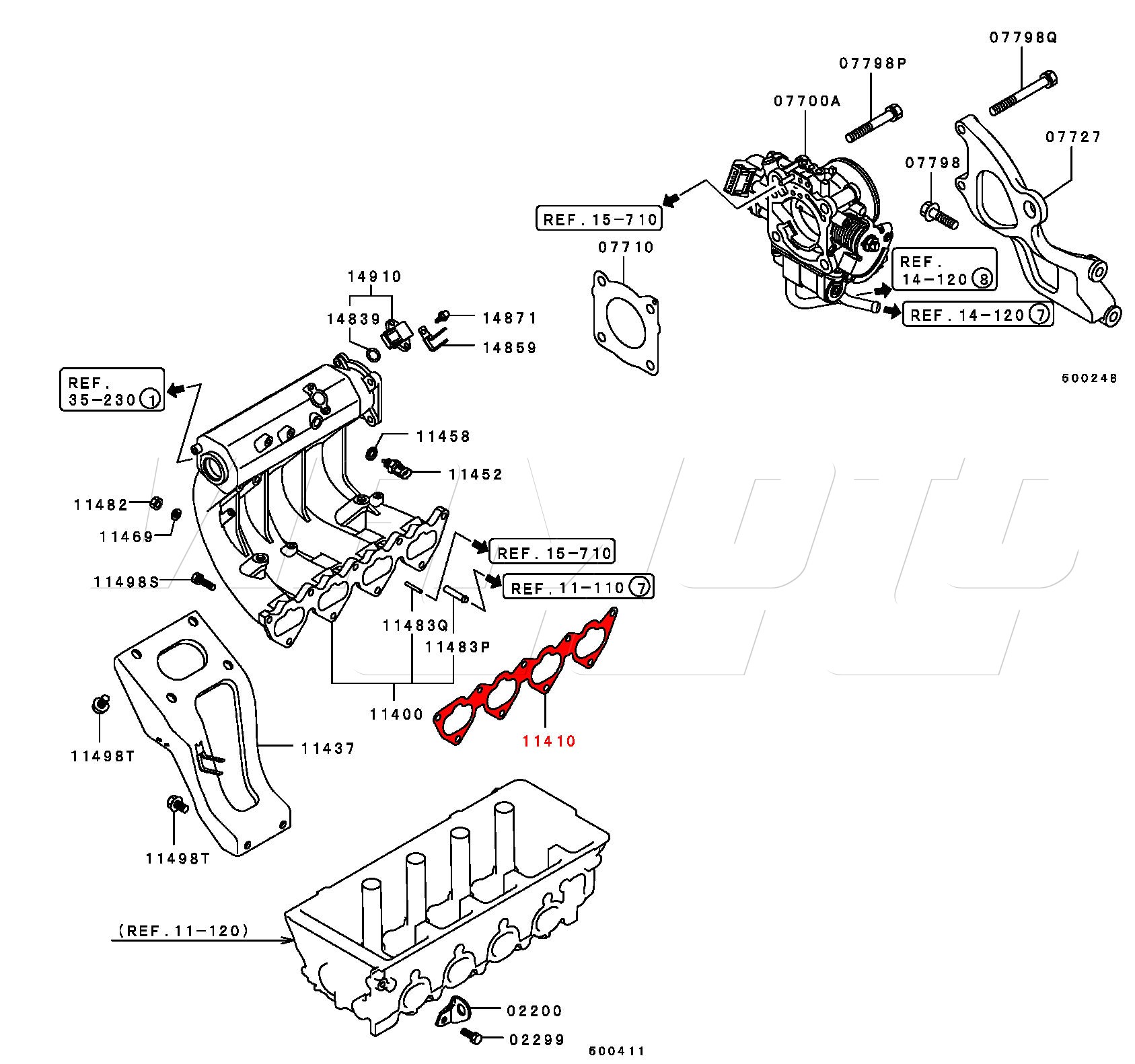 07798Q
07798P
07700A
07727
07798
REF. 15-710
07710
REF. 14-120 8
REF. 14-120 7
500248
14910
14839
14871
14859
REF. 35-230 1
11458
11452
11482
11469
REF. 15-710
11498S
REF. 11-110 7
11483Q
11483P
11400
11410
11437
11498T
11498T
(REF. 11-120)
02200
02299
500411