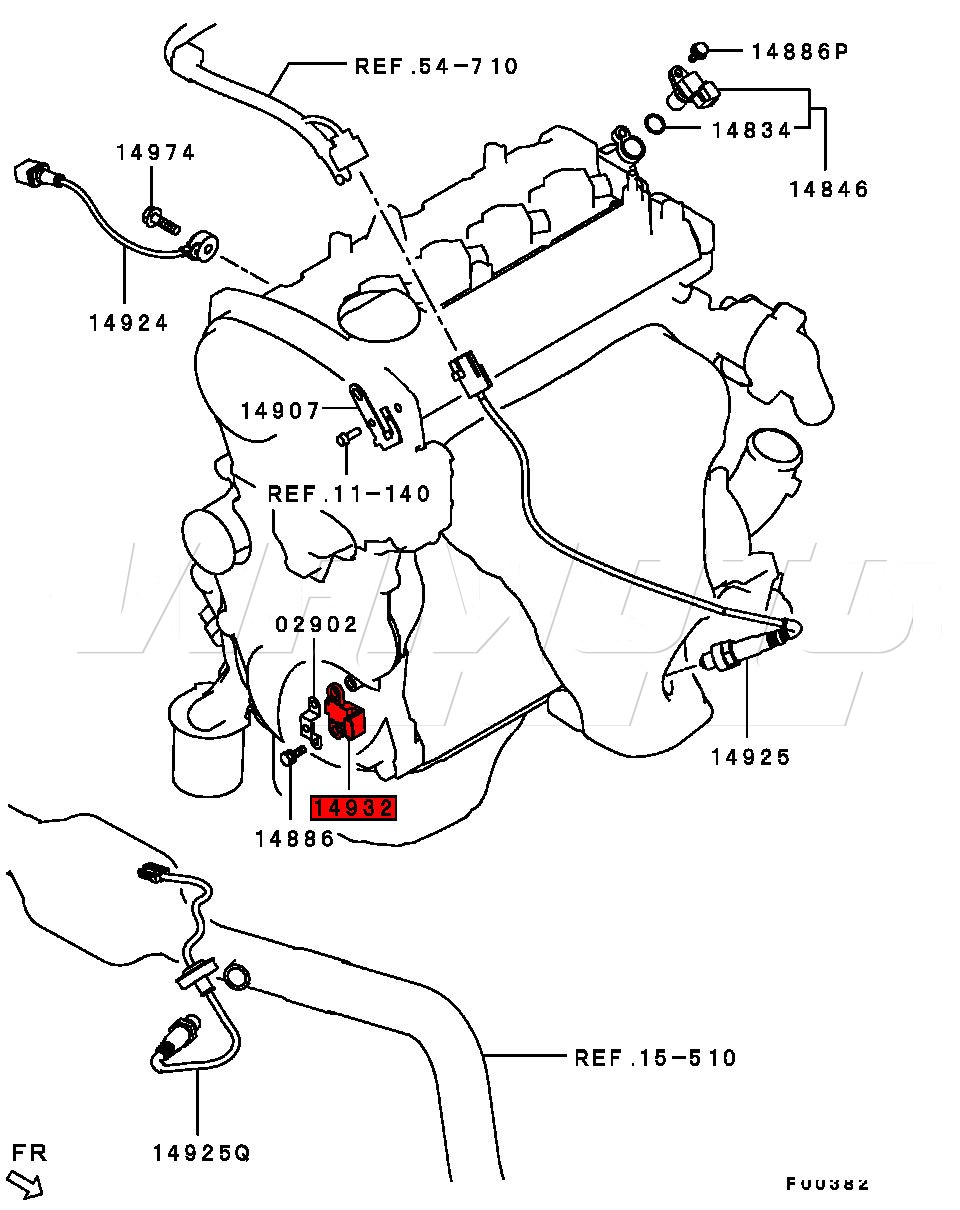 REF.54-710
14886P
14834
14846
14974
14924
14907
REF.11-140
02902
14925
14932
14886
REF.15-510
14925Q
FR
F00382