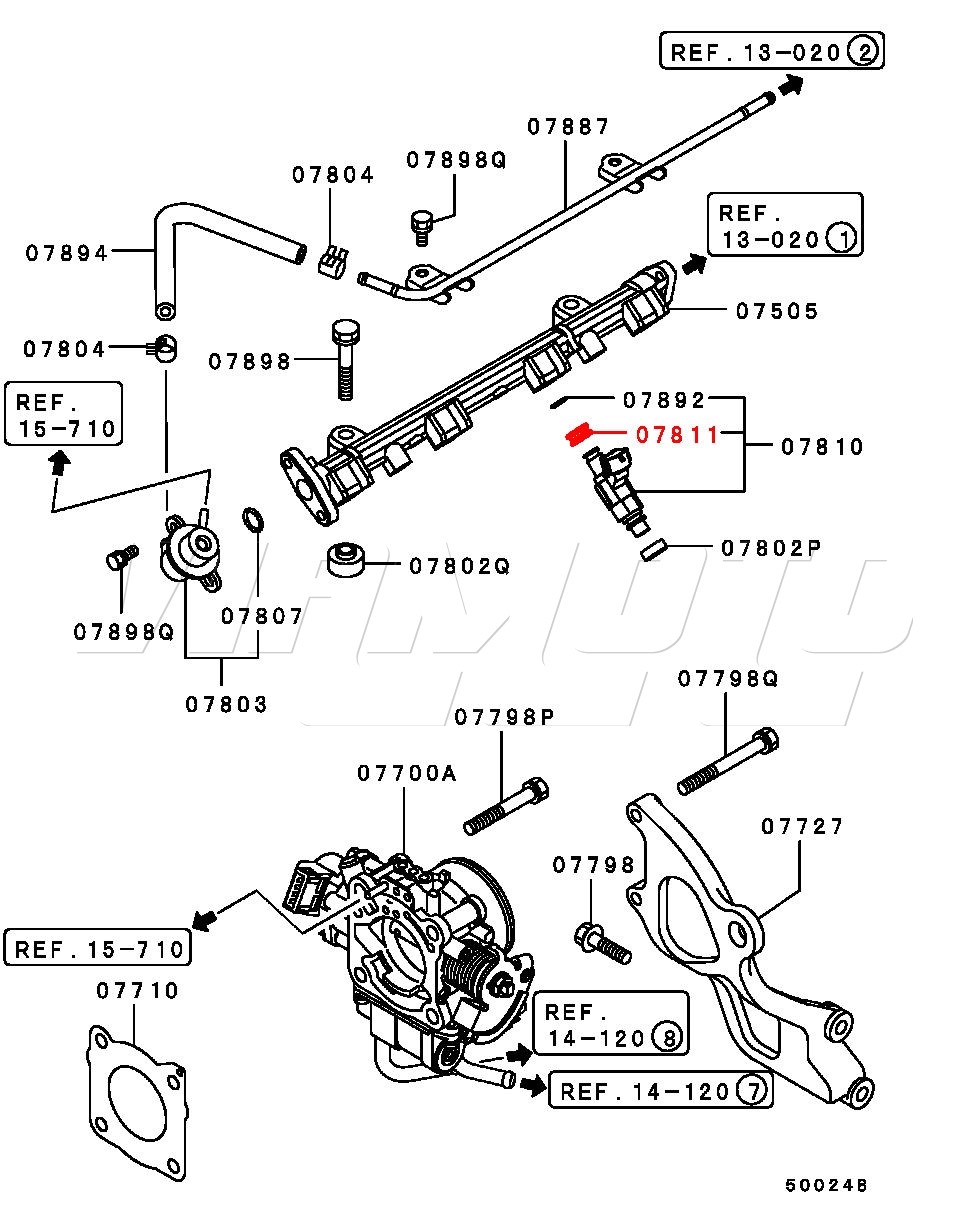 REF. 13-020 ②

07887

07804

07898Q

REF. 13-020 ①

07894

07505

07804

07898

REF. 15-710

07892

07811

07810

07802P

07802Q

07898Q

07807

07803

07798Q

07798P

07700A

07727

07798

REF. 15-710

07710

REF. 14-120 ⑧

REF. 14-120 ⑦

500248