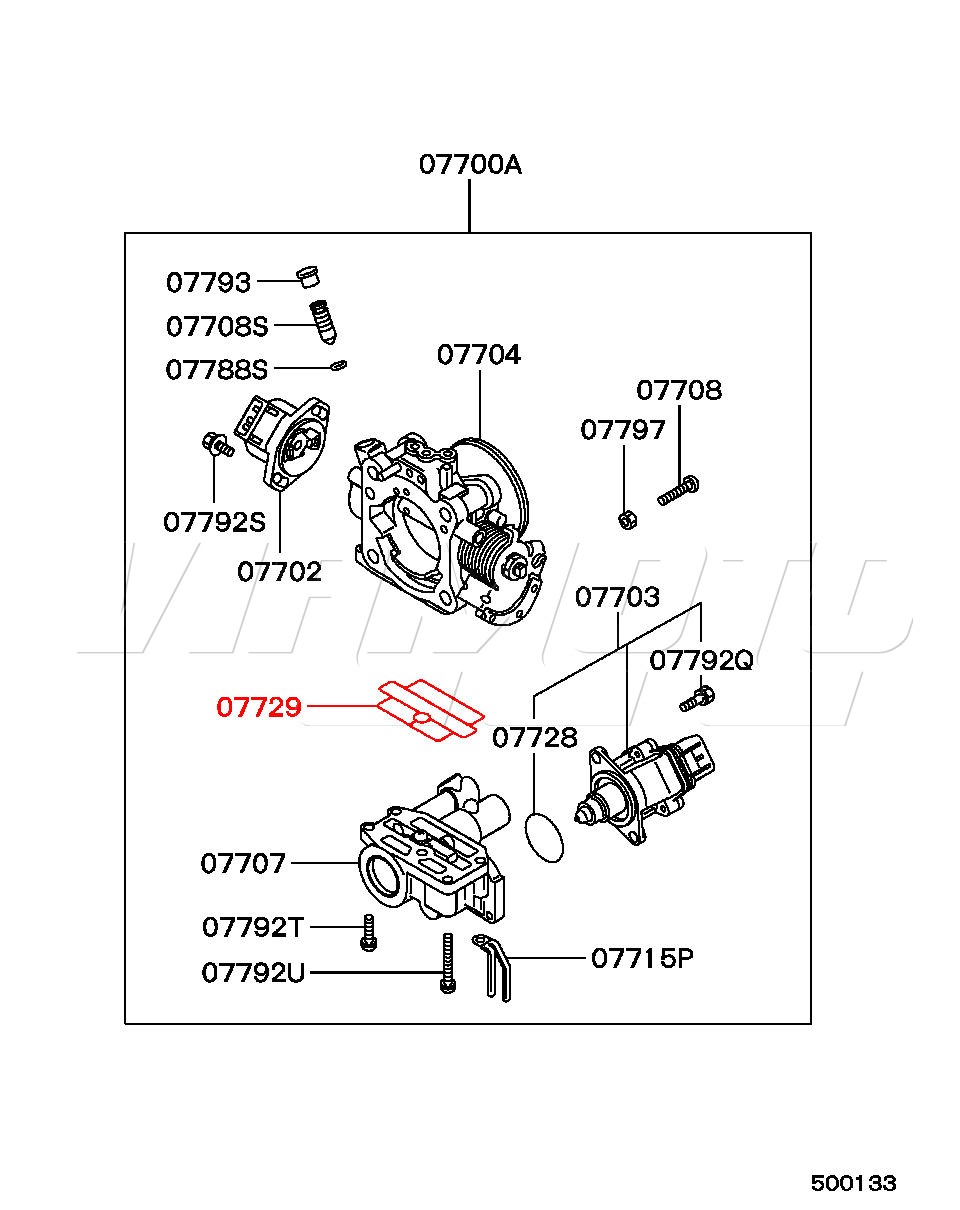 07700A

07793

07708S

07788S

07704

07708

07797

07792S

07702

07703

07792Q

07729

07728

07707

07792T

07792U

07715P

500133