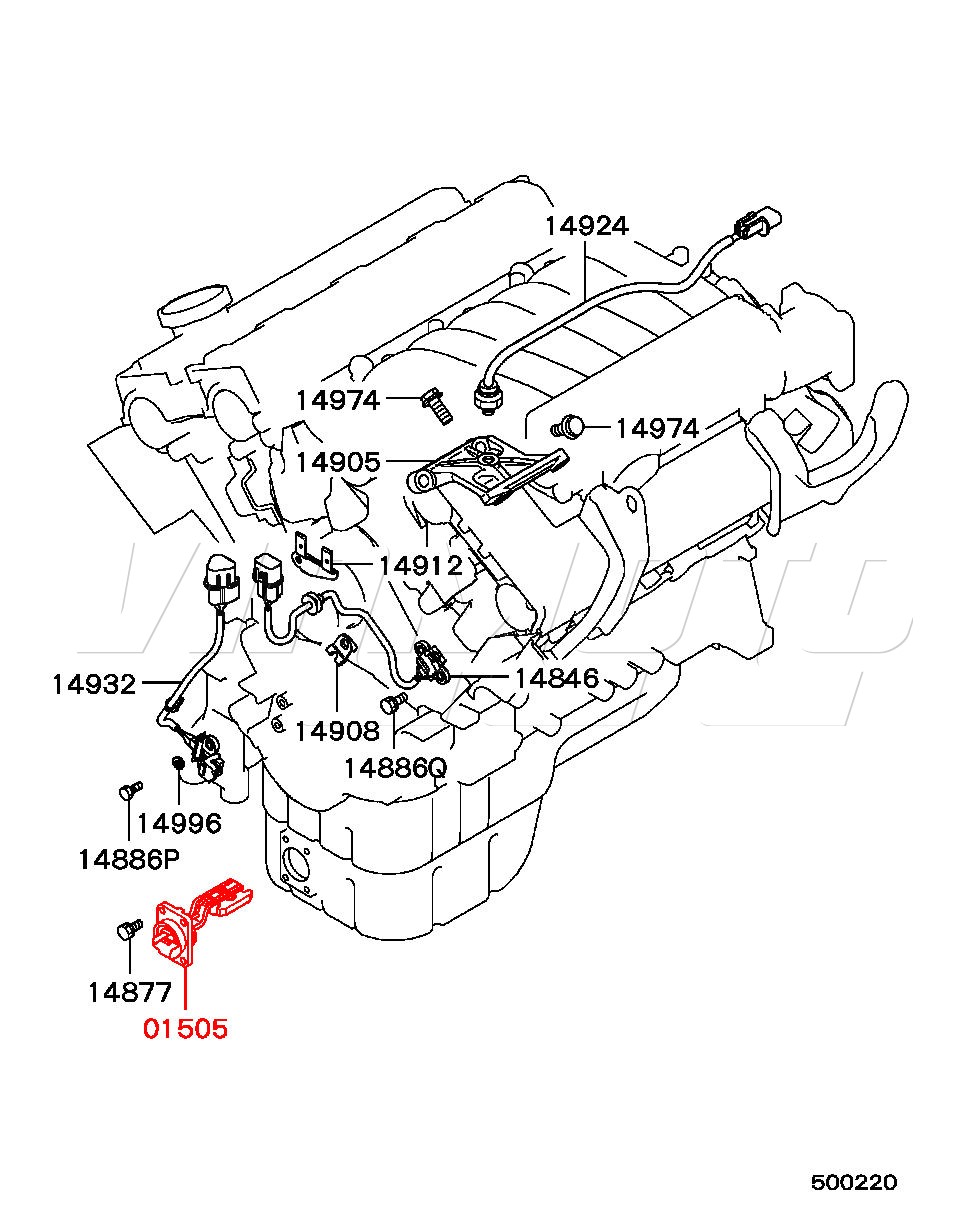 14924
14974
14974
14905
14912
14932
14846
14908
14886Q
14996
14886P
14877
01505
500220