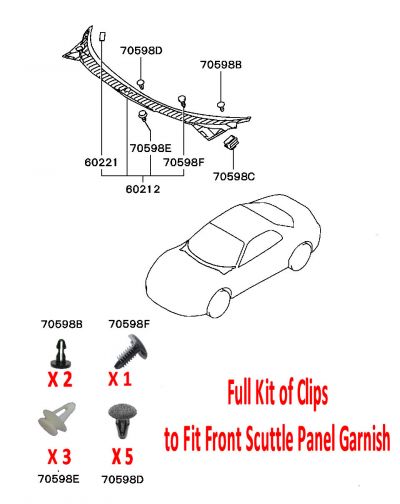 70598D
70598B
70598E
60221
70598F
70598C
60212

70598B
70598F
X 2
X 1
Full Kit of Clips
to Fit Front Scuttle Panel Garnish
X 3
X 5
70598E
70598D