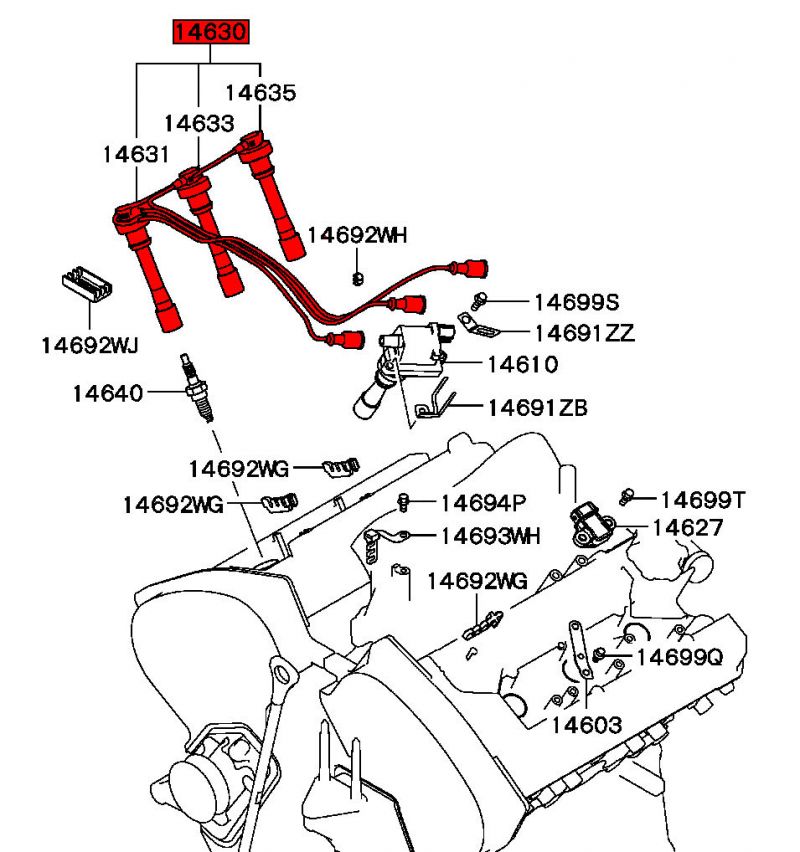 14630
14635
14633
14631
14692WH
14699S
14691ZZ
14692WJ
14610
14640
14691ZB
14692WG
14692WG
14694P
14699T
14693WH
14627
14692WG
14699Q
14603