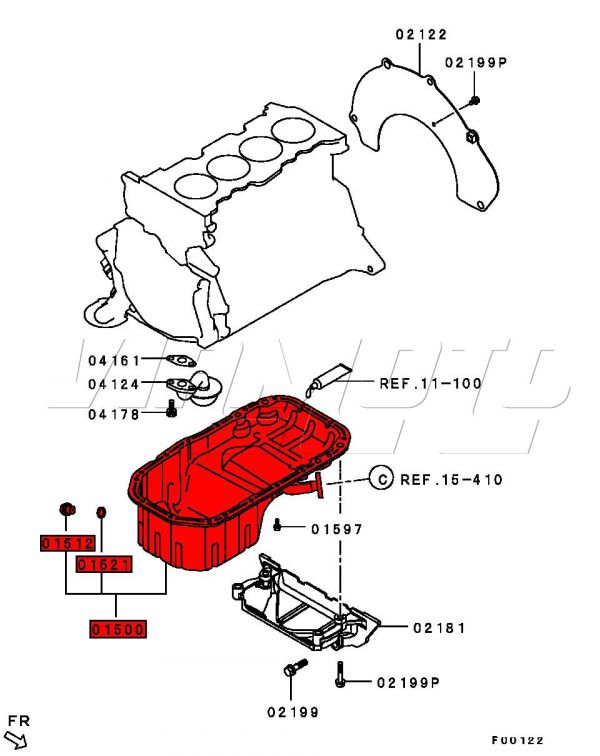 02122
02199P
04161
04124
04178
REF.11-100
C REF.15-410
01597
01512
01521
01500
02181
02199P
02199
FR
F00122