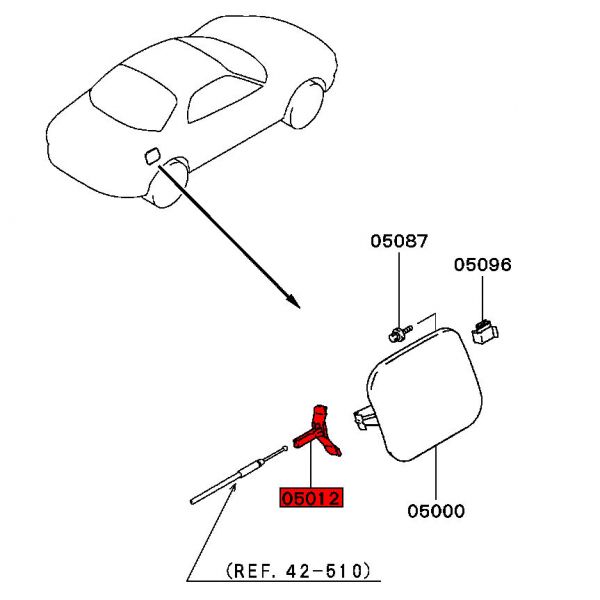 05087
05096
05012
05000
(REF. 42-510)