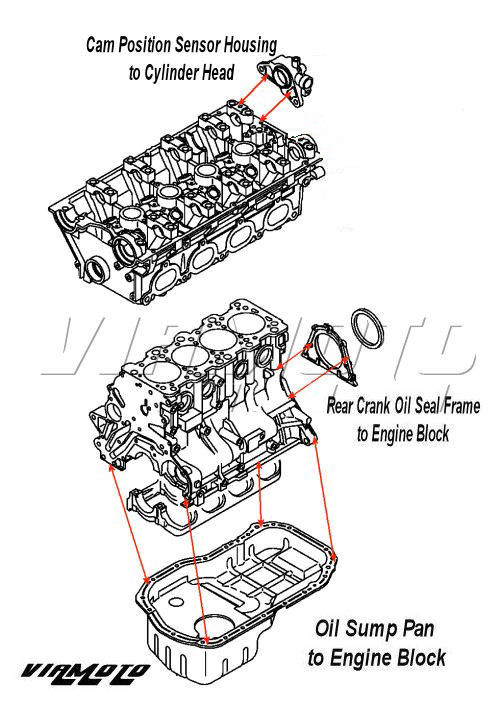 Cam Position Sensor Housing to Cylinder Head

VIAMOTO

Rear Crank Oil Seal Frame to Engine Block

Oil Sump Pan to Engine Block

VIAMOTO