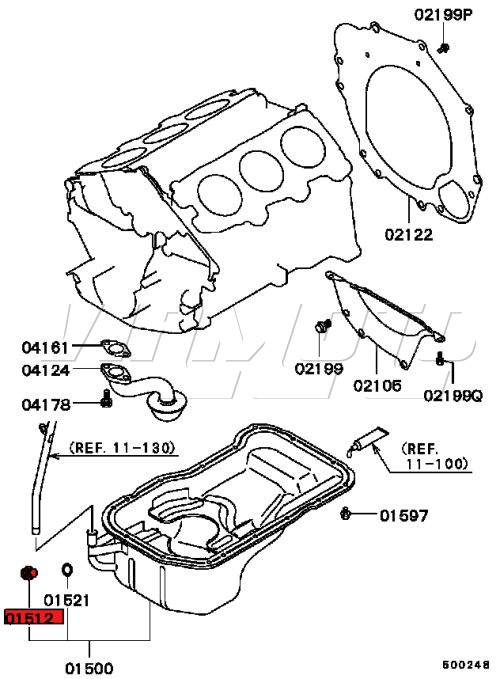 02199P

02122

04161

04124

04178

02199

02105

02199Q

(REF. 11-130)

(REF. 11-100)

01597

01521

01512

01500

500248