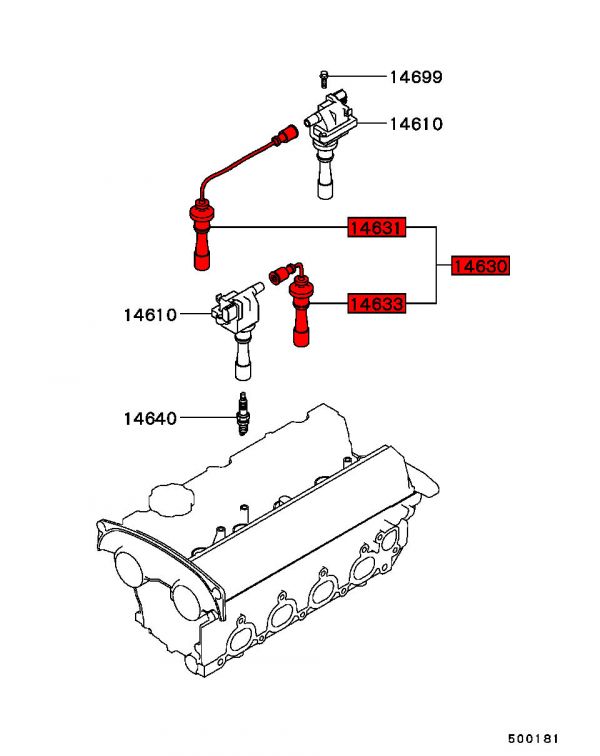 14699
14610
14631
14630
14610
14633
14640
500181