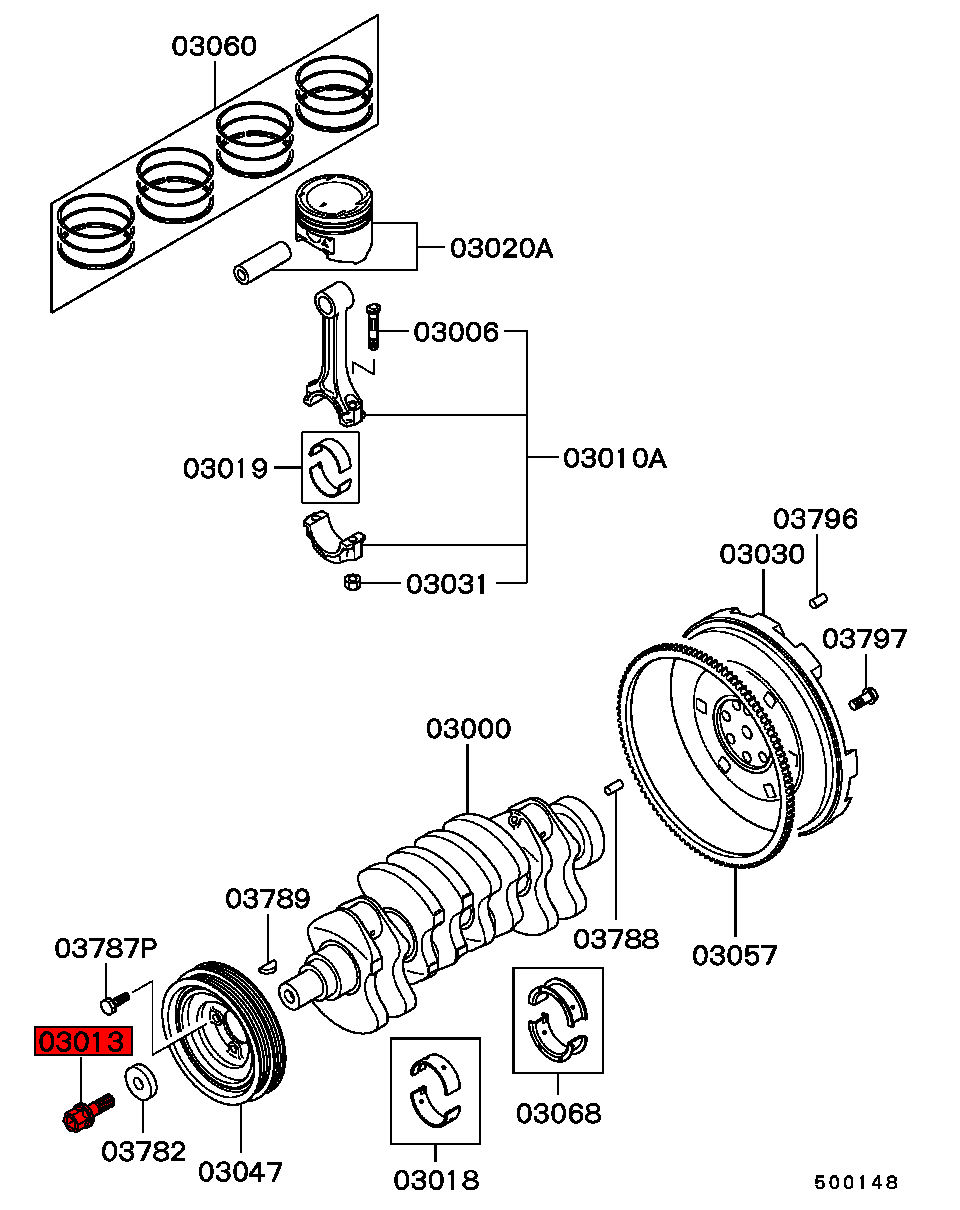 03060
03020A
03006
03019
03010A
03031
03796
03030
03797
03000
03789
03788
03057
03787P
03013
03782
03047
03018
03068
500148