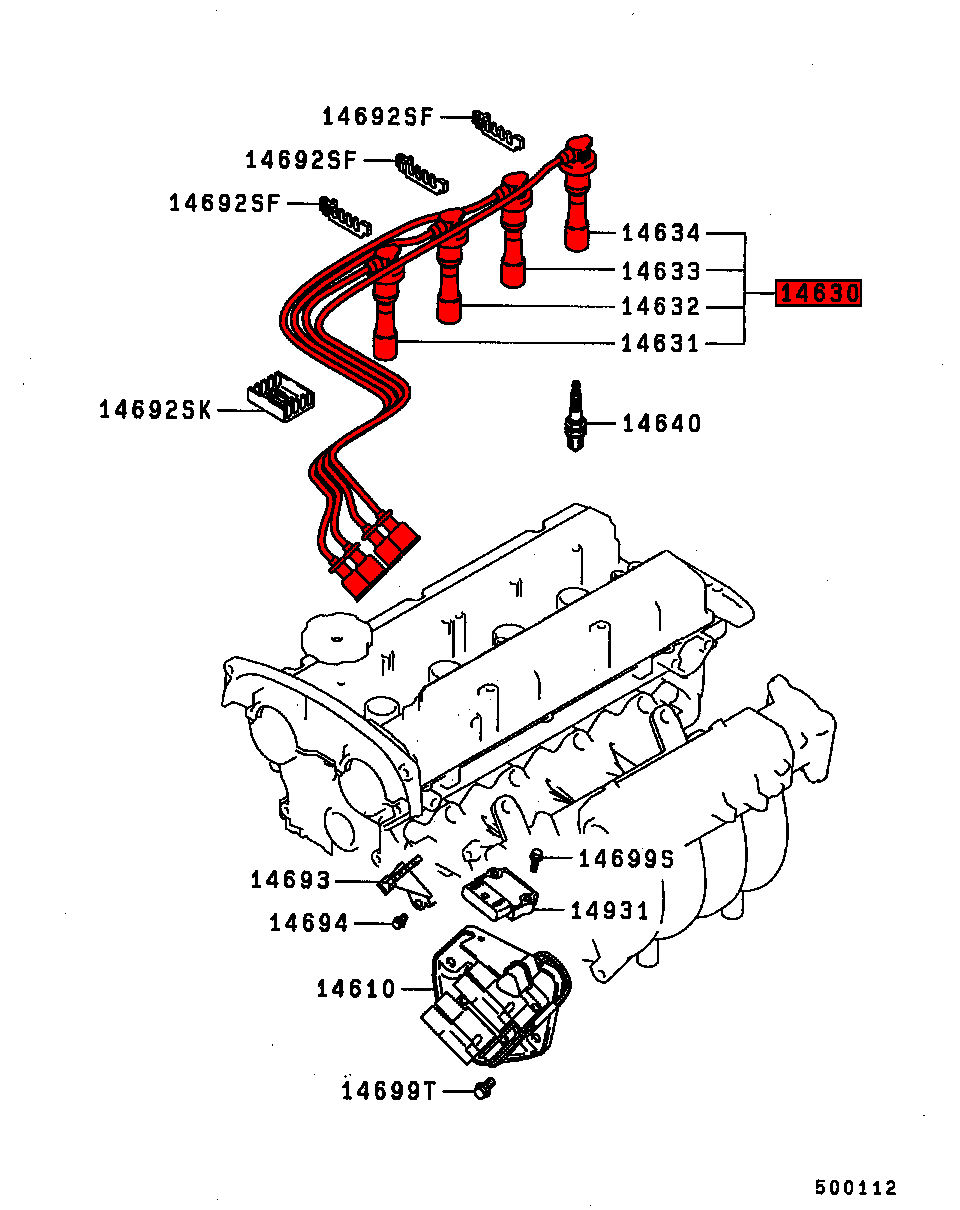 14692SF
14692SF
14692SF
14634
14633
14630
14632
14631
14692SK
14640
14699S
14693
14931
14694
14610
14699T
500112