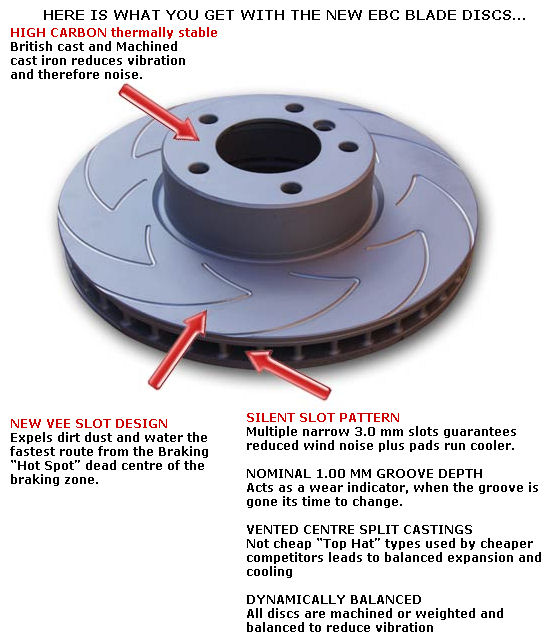 HERE IS WHAT YOU GET WITH THE NEW EBC BLADE DISCS...

HIGH CARBON thermally stable
British cast and Machined cast iron reduces vibration and therefore noise.

NEW VEE SLOT DESIGN
Expels dirt dust and water the fastest route from the Braking "Hot Spot" dead centre of the braking zone.

SILENT SLOT PATTERN
Multiple narrow 3.0 mm slots guarantees reduced wind noise plus pads run cooler.

NOMINAL 1.00 MM GROOVE DEPTH
Acts as a wear indicator, when the groove is gone its time to change.

VENTED CENTRE SPLIT CASTINGS
Not cheap "Top Hat" types used by cheaper competitors leads to balanced expansion and cooling

DYNAMICALLY BALANCED
All discs are machined or weighted and balanced to reduce vibration