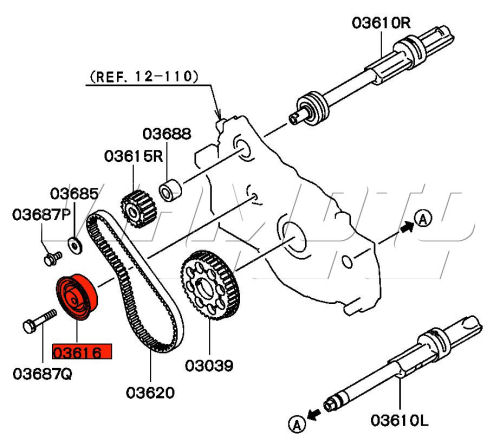 03610R

(REF. 12-110)

03688

03615R

03685

03687P

A

03616

03687Q

03620

03039

A

03610L