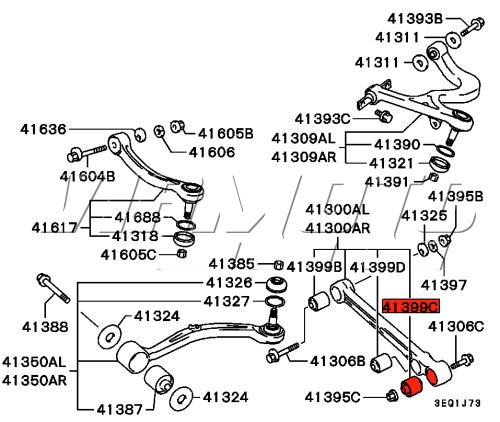 41393B
41311
41311
41393C
41309AL
41309AR
41390
41321
41391
41636
41605B
41606
41604B
41617
41688
41318
41605C
41300AL
41300AR
41395B
41325
41397
41385
41399B
41399D
41399C
41326
41327
41388
41324
41306C
41350AL
41350AR
41306B
41387
41324
41395C
3EQ1J73